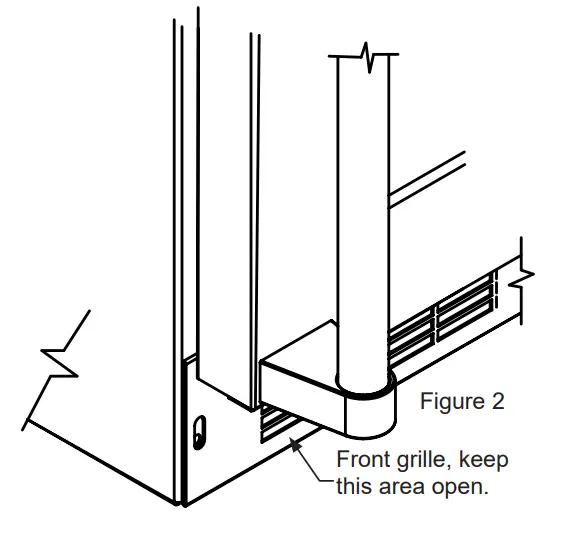 Figure 2

Front grille, keep this area open.