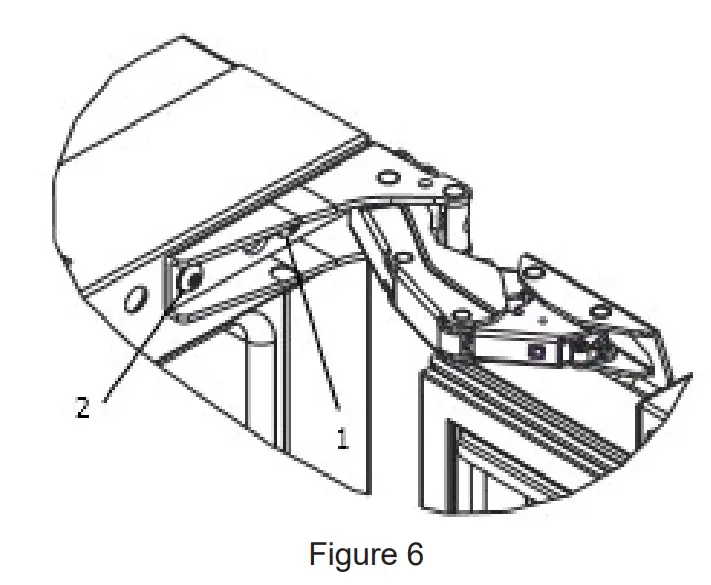 2
1
Figure 6