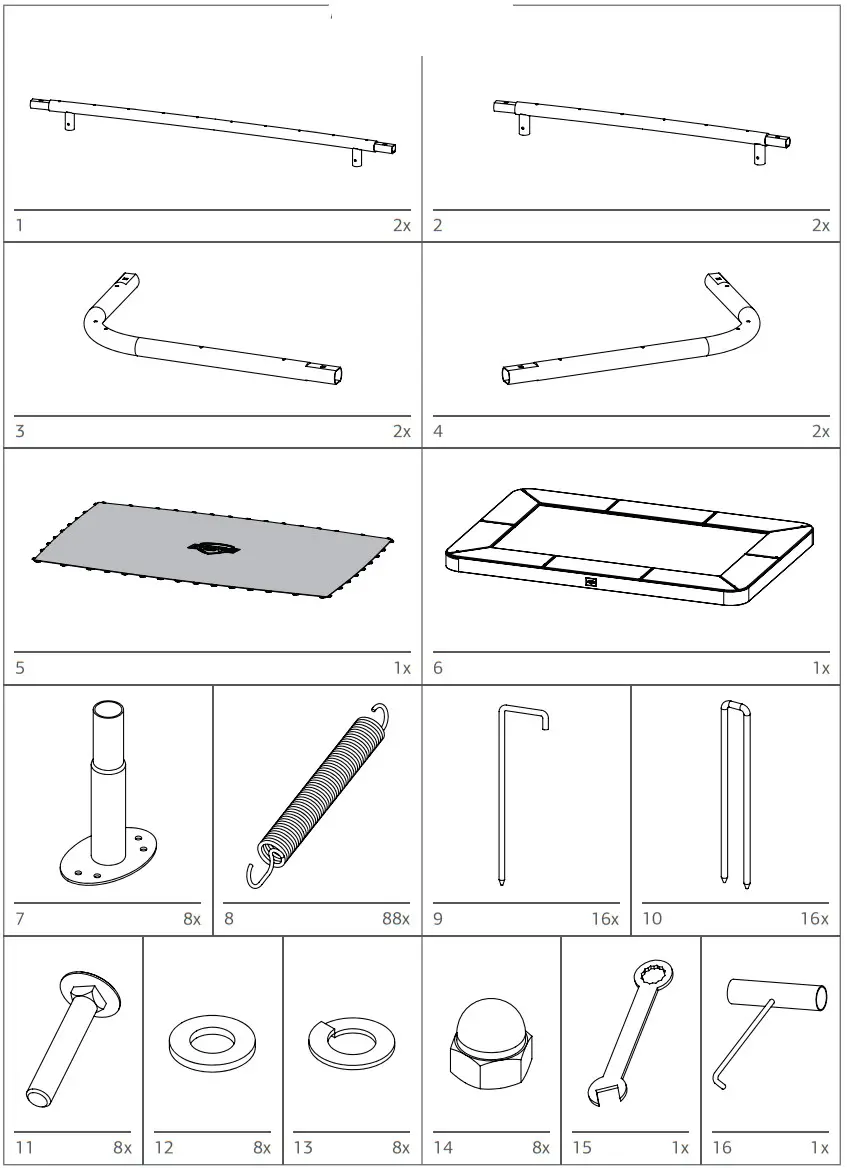 1 2x
2 2x
3 2x
4 2x
5 1x
6 1x
7 8x
8 88x
9 16x
10 16x
11 8x
12 8x
13 8x
14 8x
15 1x
16 1x