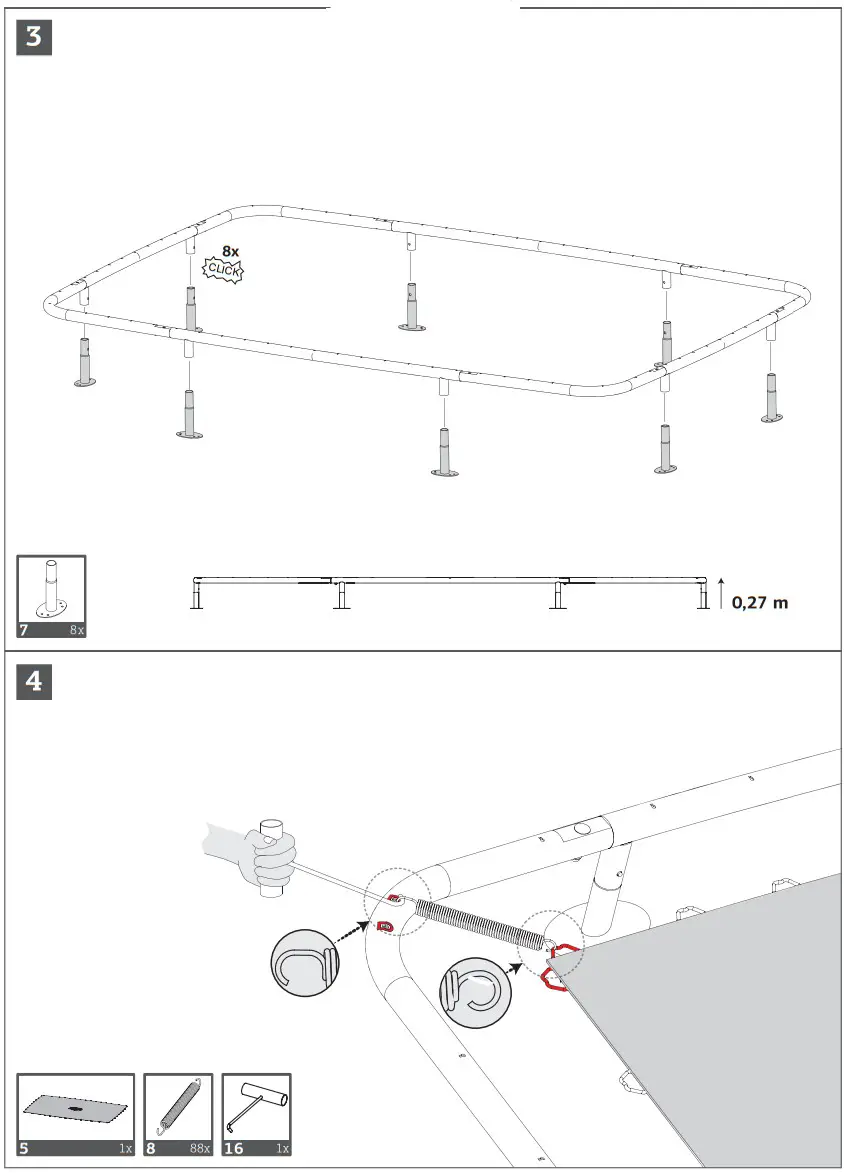 3

8x
CLICK

7 8x

0,27 m

4

5 1x

8 88x

16 1x