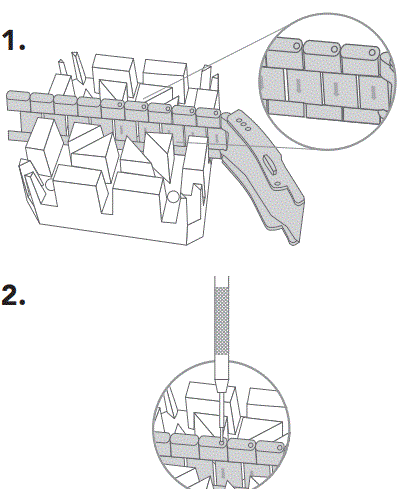 1.

2.