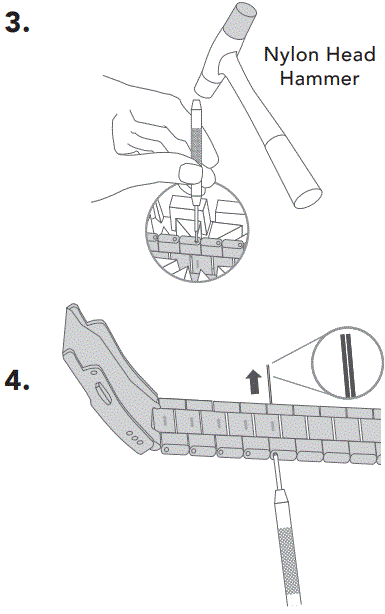 3.

Nylon Head Hammer

4.