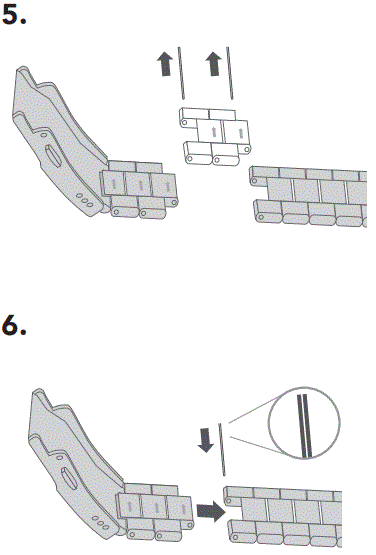 5.

6.