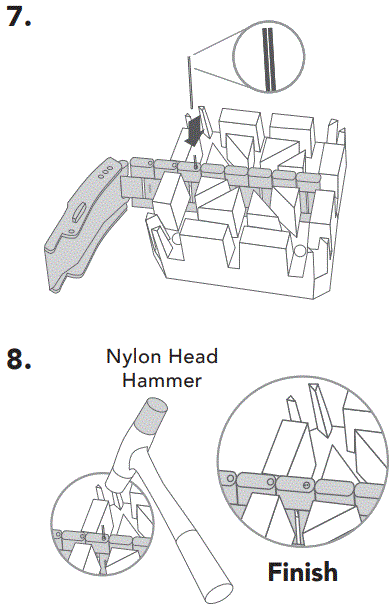 7.

8.

Nylon Head Hammer

Finish