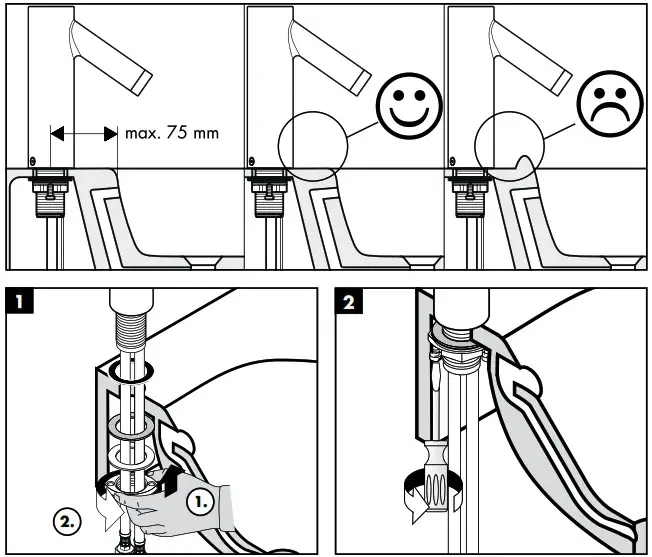 max. 75 mm

1

1.

2.

2