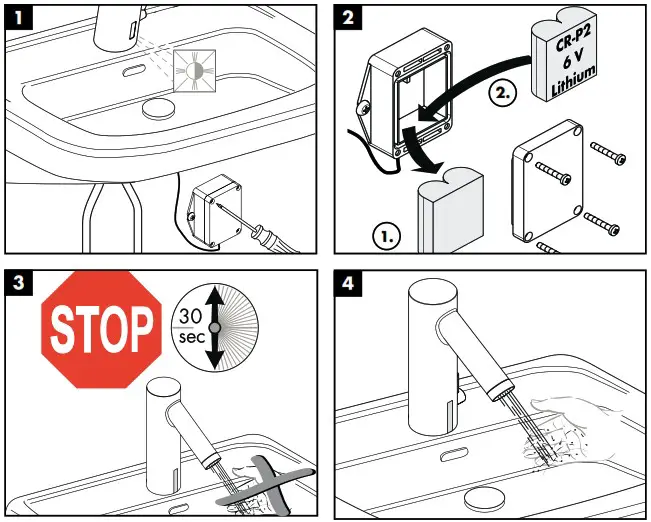 1

2

CR-P2
6 V
Lithium

2.

1.

3

STOP

30
sec

4