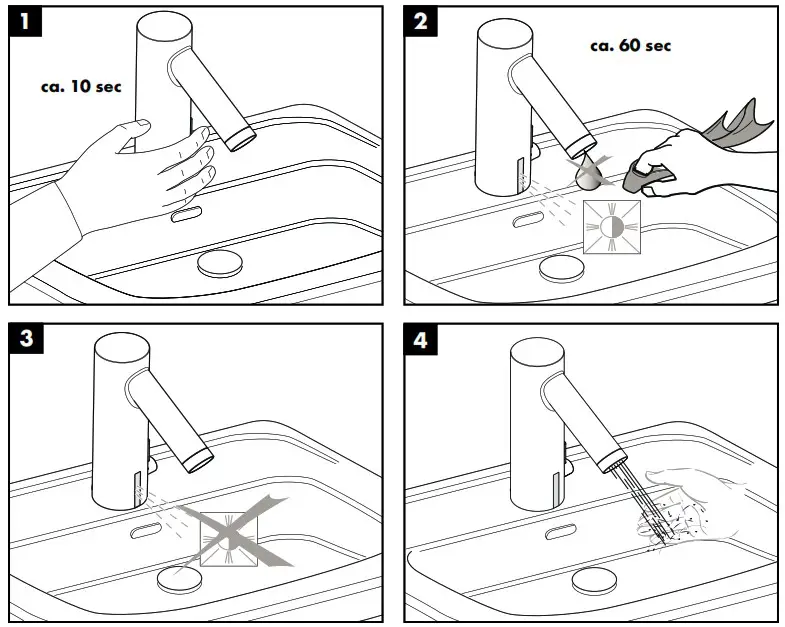 1

ca. 10 sec

2

ca. 60 sec

3

4