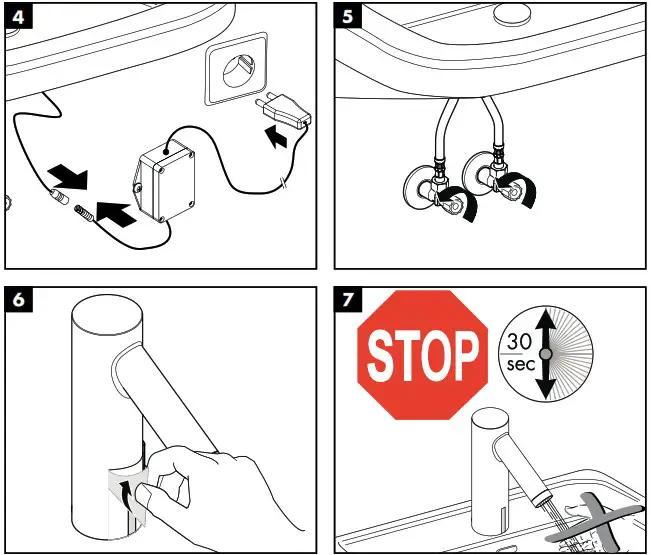 4

5

6

7

STOP

30
sec