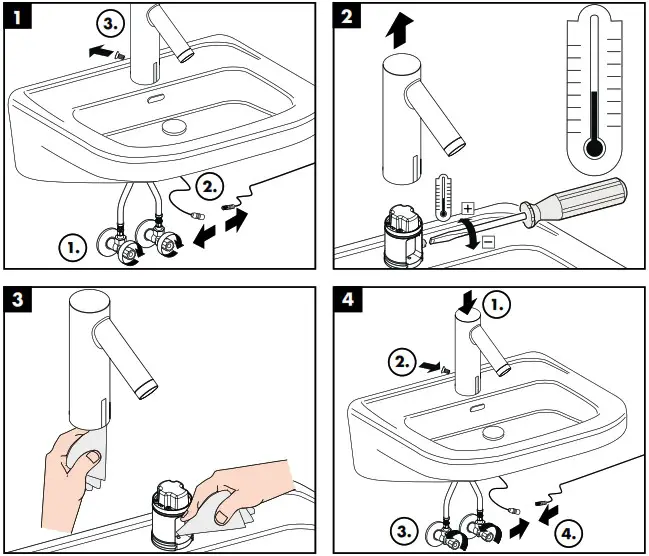 1
3.
2.
1.
2
+
−
3
4
1.
2.
3.
4.