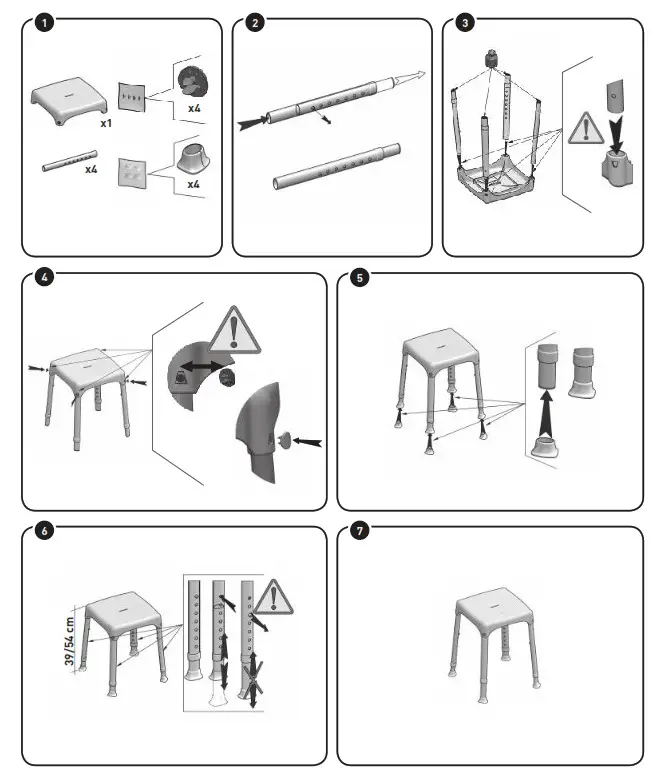 1

x1

x4

x4

x4

2

3

4

5

6

39/54 cm

7