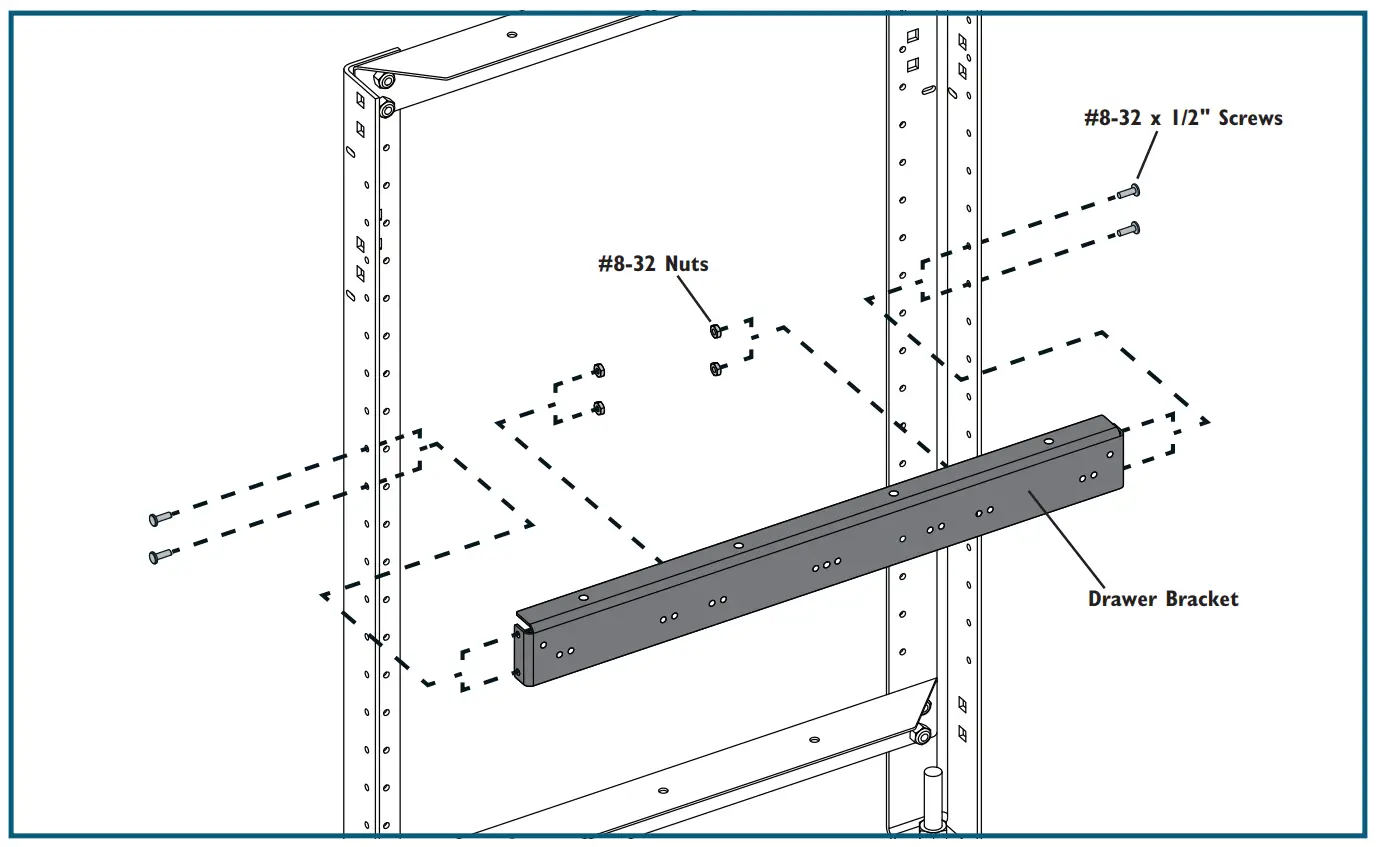 #8-32 x 1/2" Screws

#8-32 Nuts

Drawer Bracket