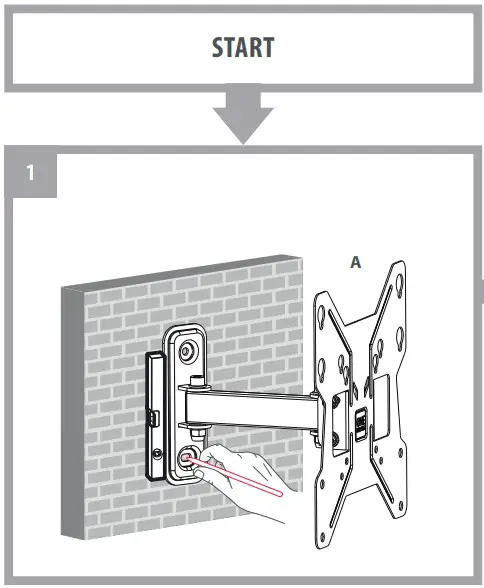 START

1

A