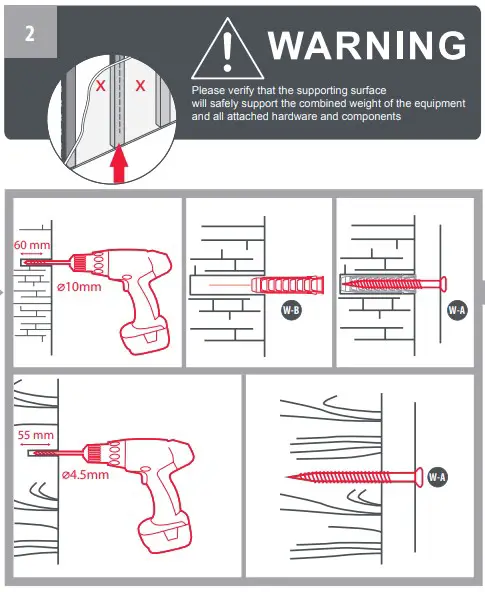 2

X X

WARNING

Please verify that the supporting surface will safely support the combined weight of the equipment and all attached hardware and components

60 mm

ø10mm

W-B

W-A

55 mm

ø4.5mm

W-A