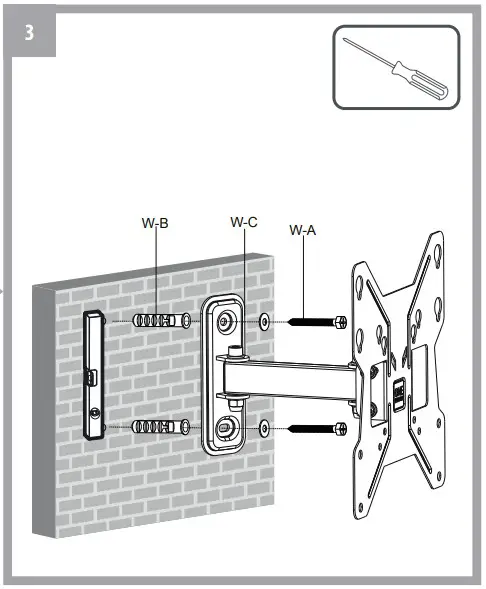 3

W-B

W-C

W-A