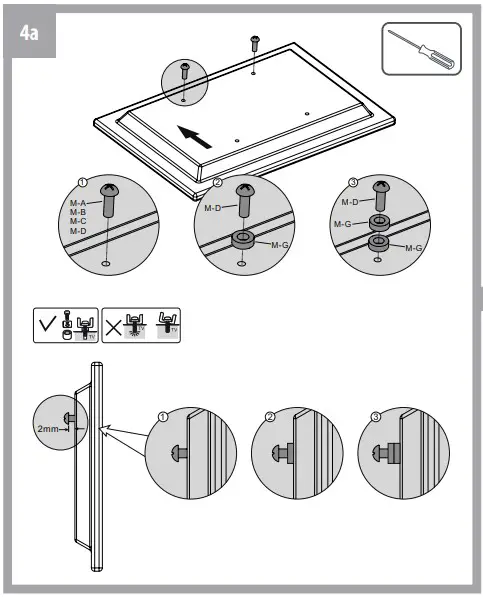 4a

1
M-A
M-B
M-C
M-D

2
M-D
M-G

3
M-D
M-G
M-G

TV
TV
TV

2mm

1

2

3