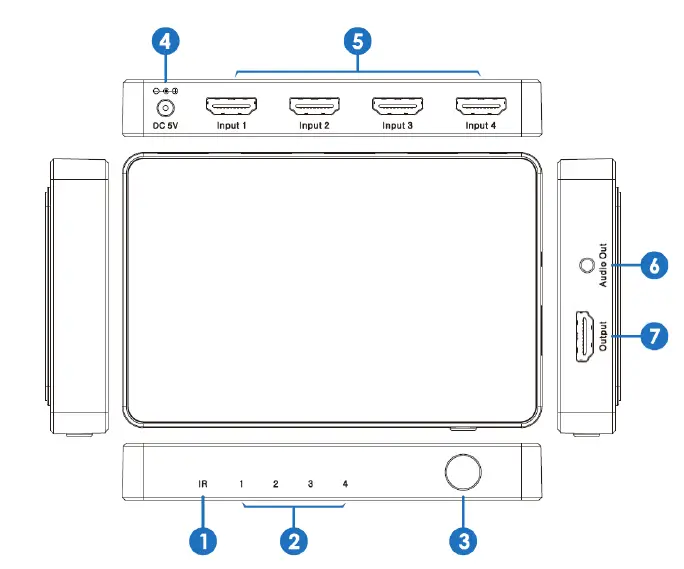 4
5
DC 5V
Input 1
Input 2
Input 3
Input 4
Audio Out
6
Output
7
IR
1
2
3
4
1
2
3