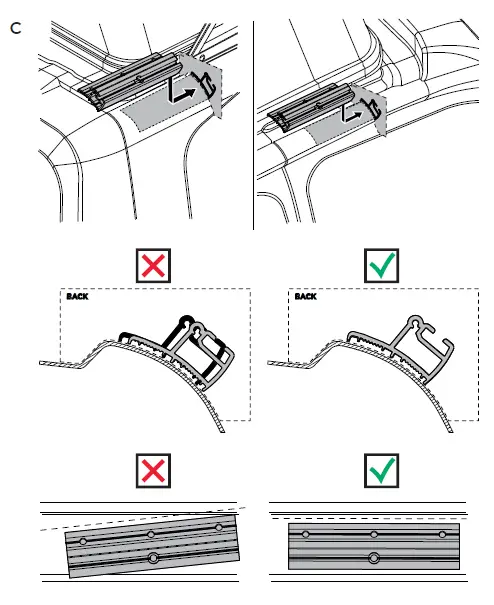 C

BACK

BACK