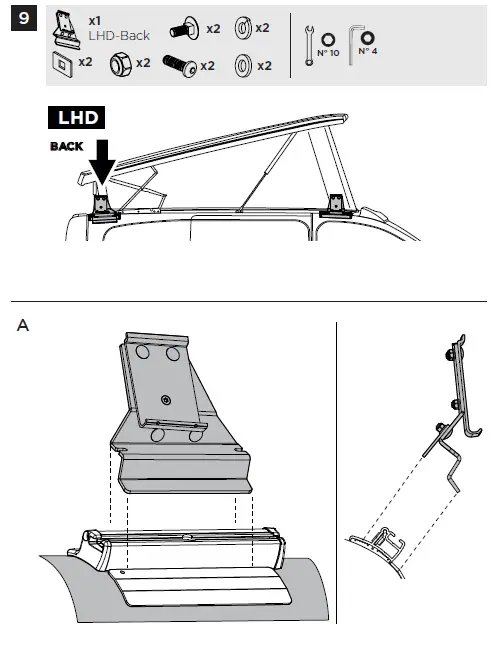 9

x1
LHD-Back

x2

x2

x2

x2

x2

x2

N° 10

N° 4

LHD

BACK

A