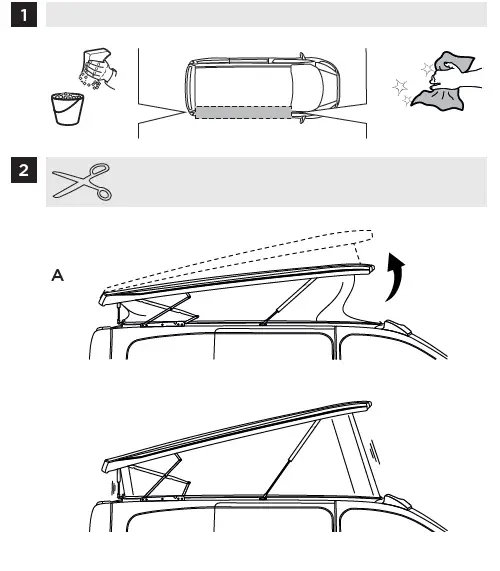 1

2

A