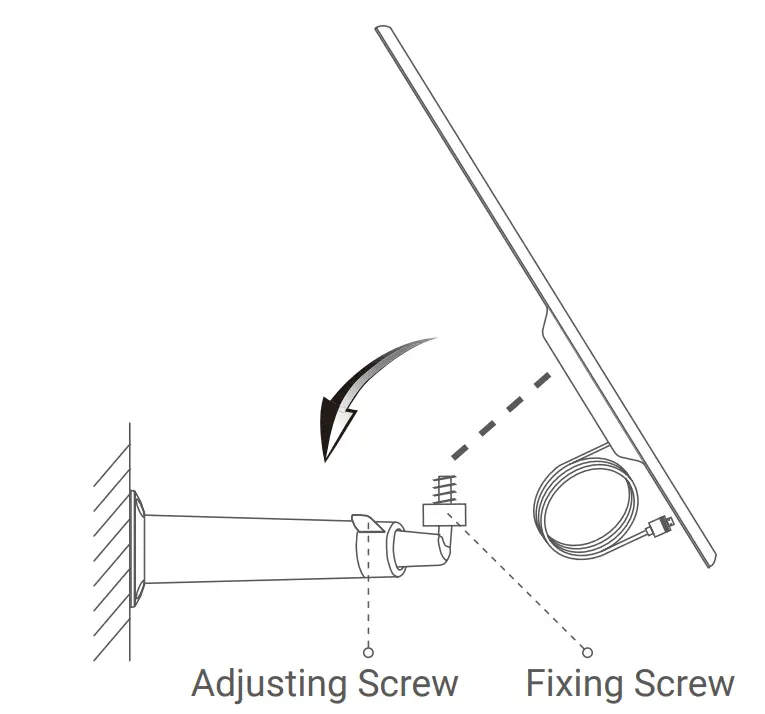 Adjusting Screw

Fixing Screw