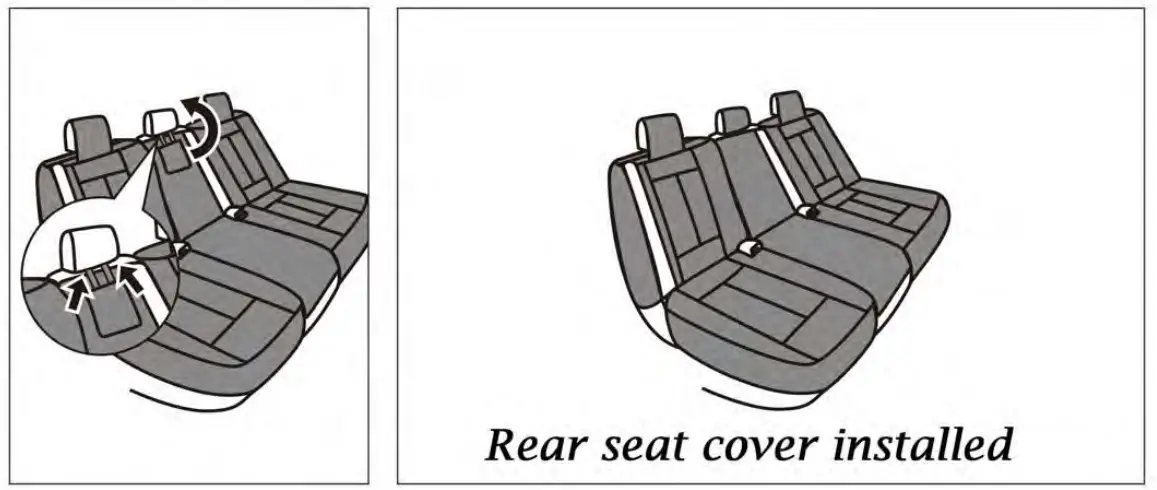 Rear seat cover installed