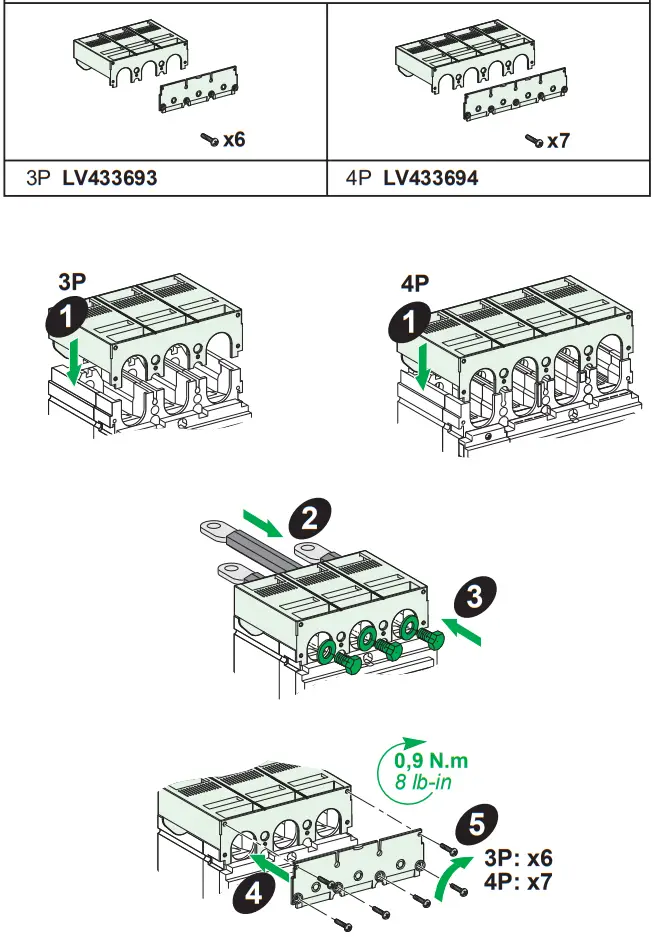 | x6 | x7 |
|---|---|
| 3P **LV433693** | 4P **LV433694** |

3P

1

4P

1

2

3

0,9 N.m
8 lb-in

5

3P: x6
4P: x7

4