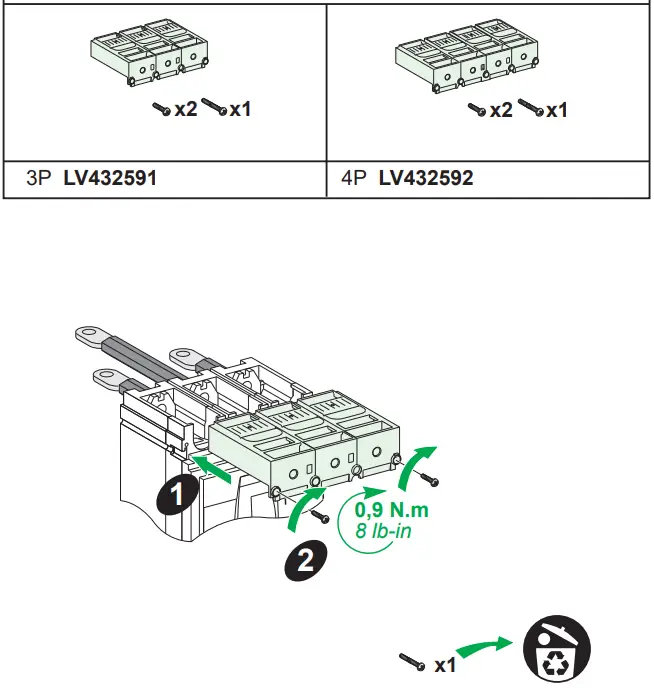 | x2 x1 | x2 x1 |
|---|---|
| 3P **LV432591** | 4P **LV432592** |

1

2

0,9 N.m
8 lb-in

x1