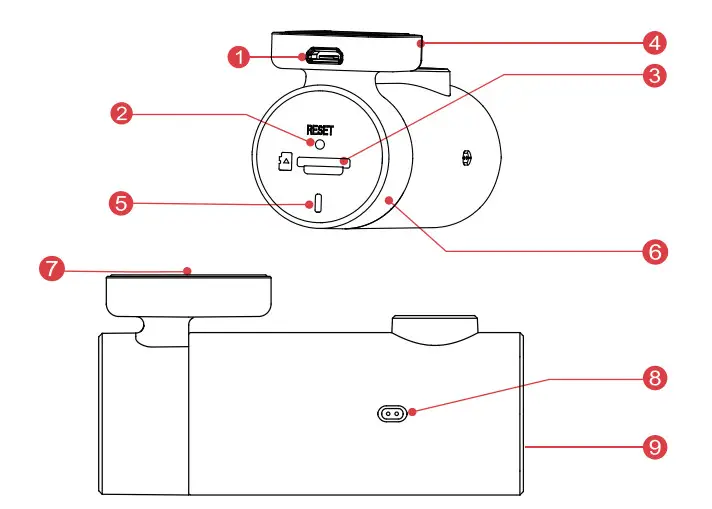 1
4
3
2
RESET
5
6
7
8
9