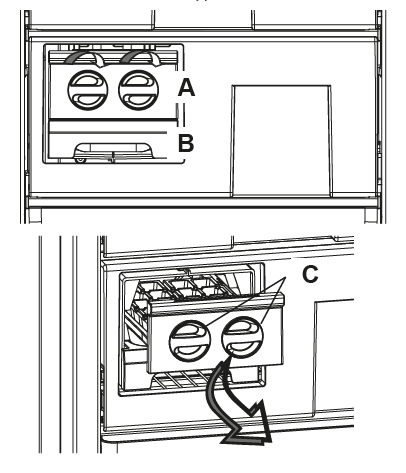 A
B
C