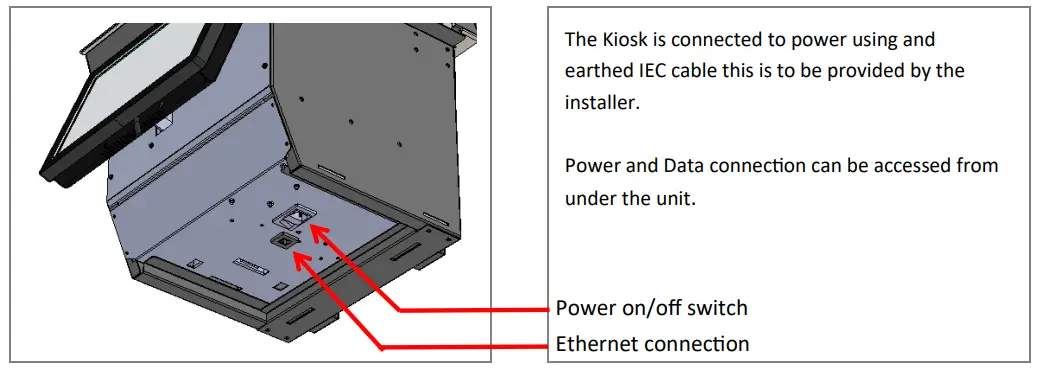 The Kiosk is connected to power using and earthed IEC cable this is to be provided by the installer.

Power and Data connection can be accessed from under the unit.

Power on/off switch

Ethernet connection