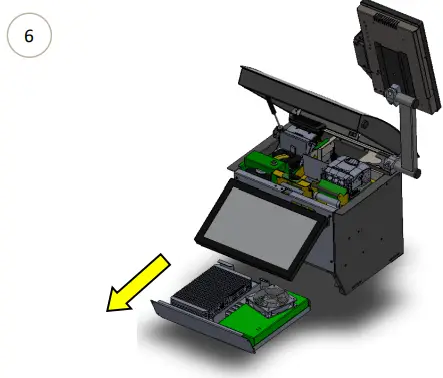 6