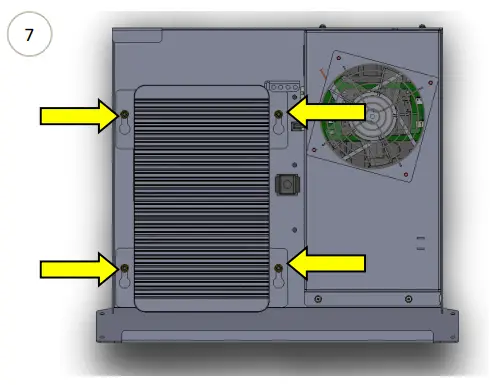 7