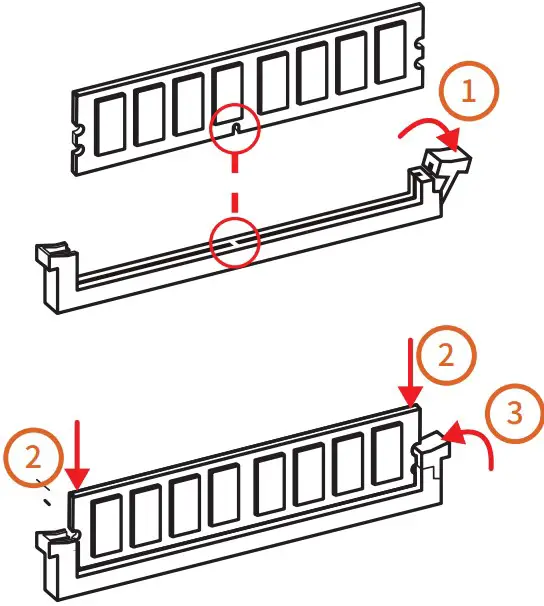 1

2

3

2