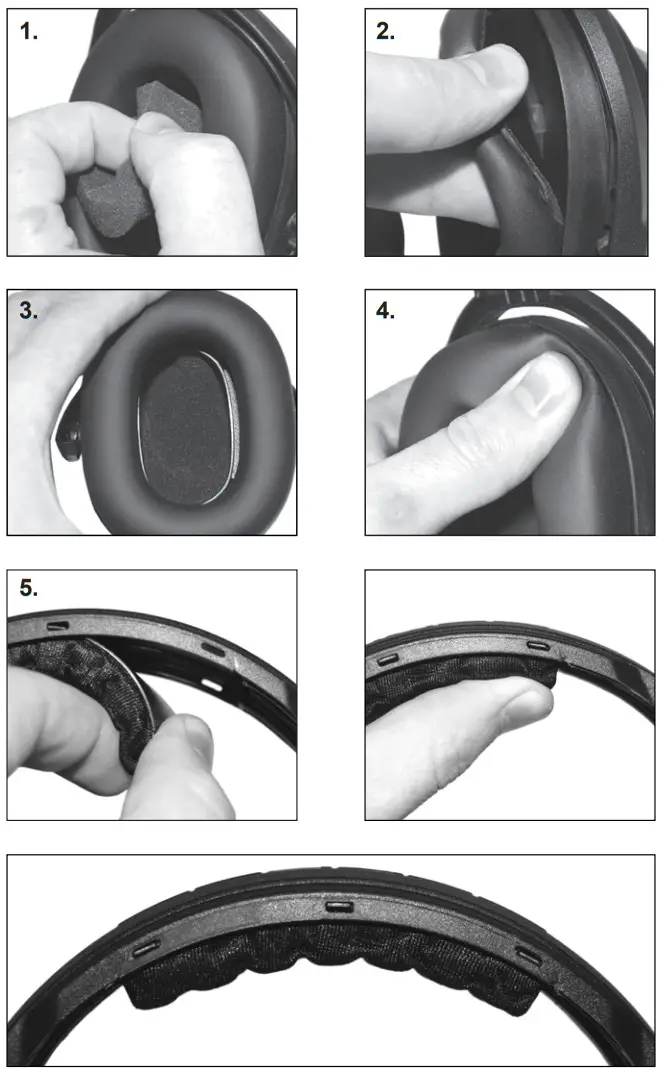 1.

2.

3.

4.

5.