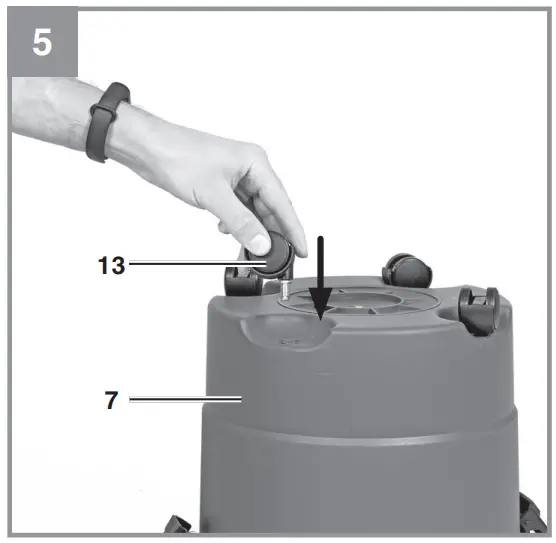 5

13

7