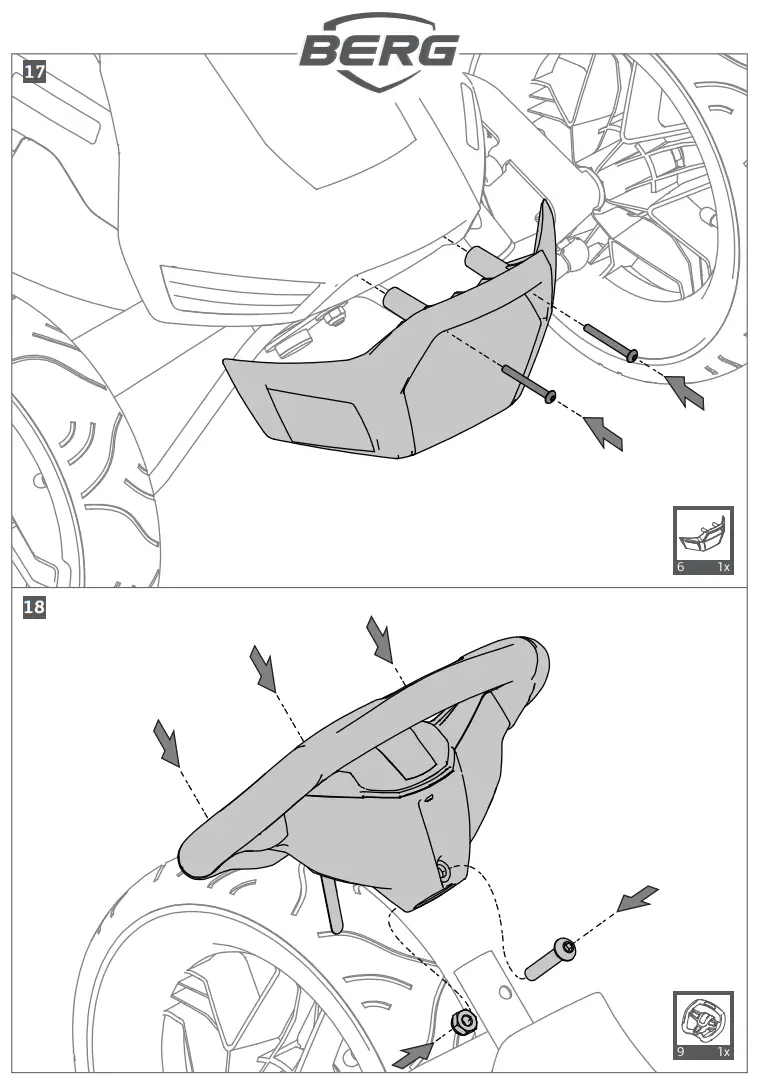 BERG

17

6 1x

18

9 1x