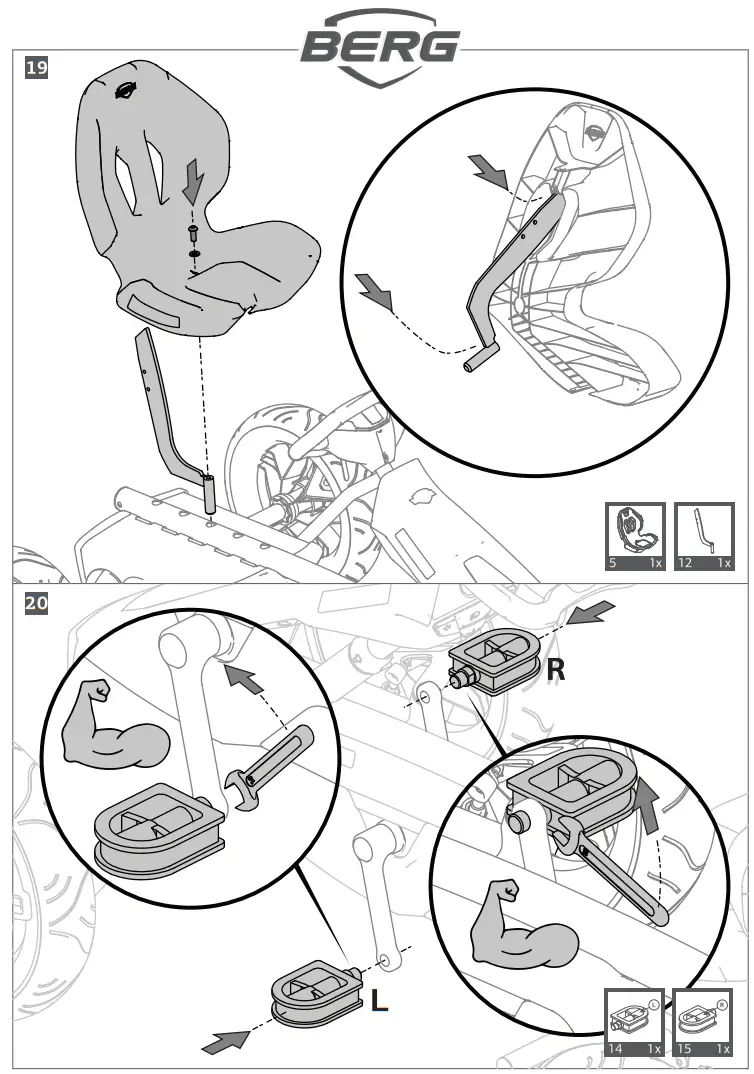 BERG

19

5 1x

12 1x

20

R

L

L

14 1x

R

15 1x