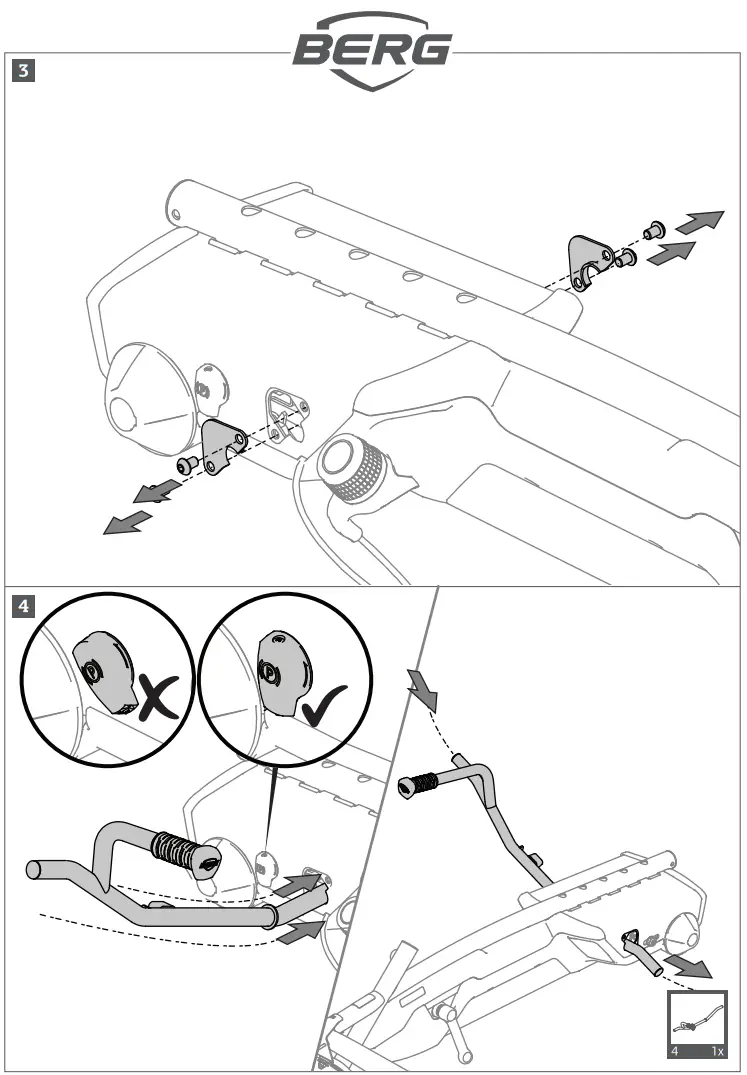 BERG

3

4

4 1x