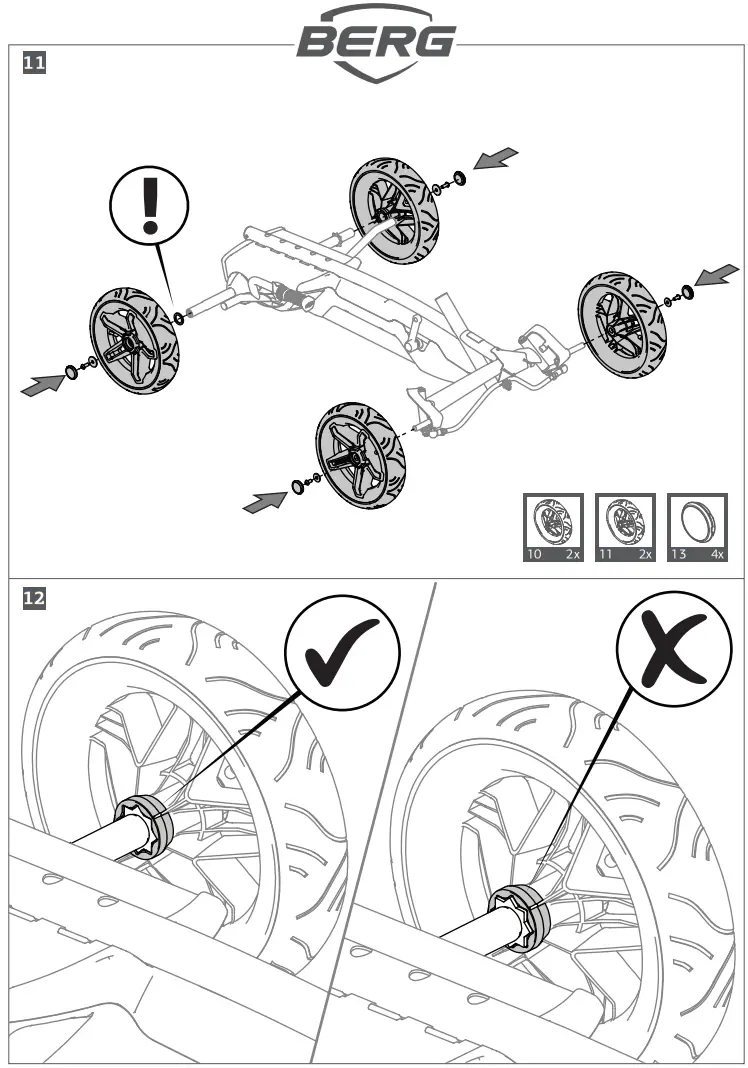 BERG

11

!

10 2x
11 2x
13 4x

12