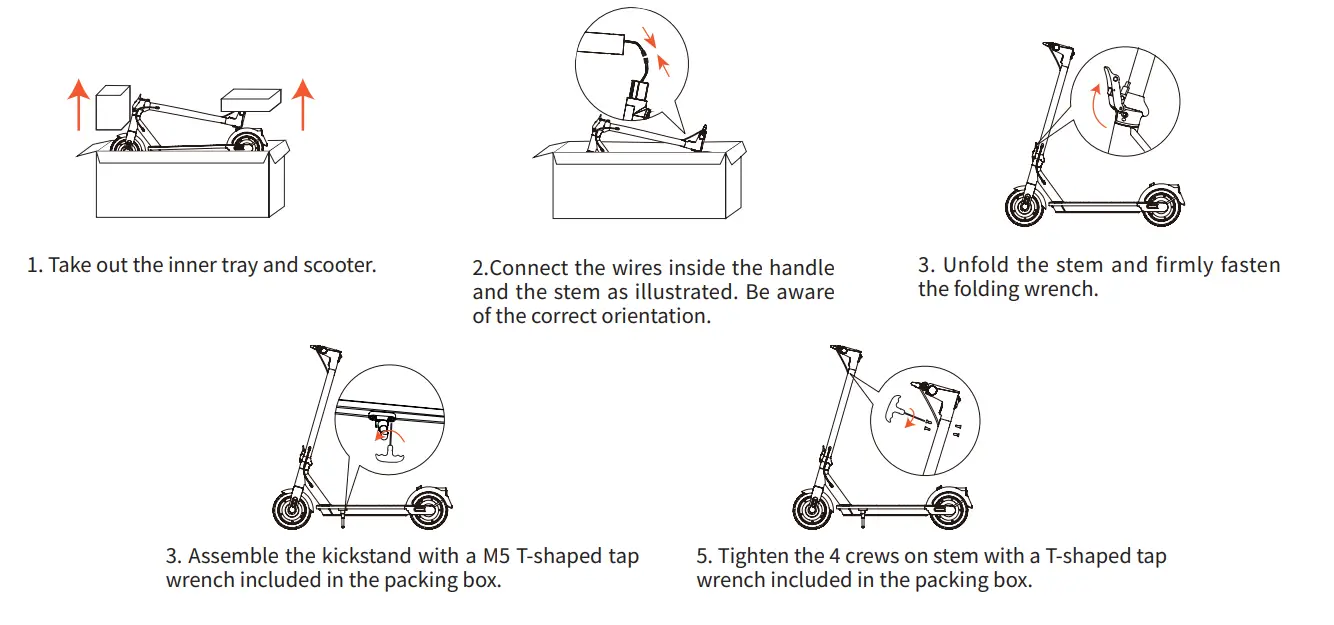 1. Take out the inner tray and scooter.

2.Connect the wires inside the handle and the stem as illustrated. Be aware of the correct orientation.

3. Unfold the stem and firmly fasten the folding wrench.

3. Assemble the kickstand with a M5 T-shaped tap wrench included in the packing box.

5. Tighten the 4 crews on stem with a T-shaped tap wrench included in the packing box.