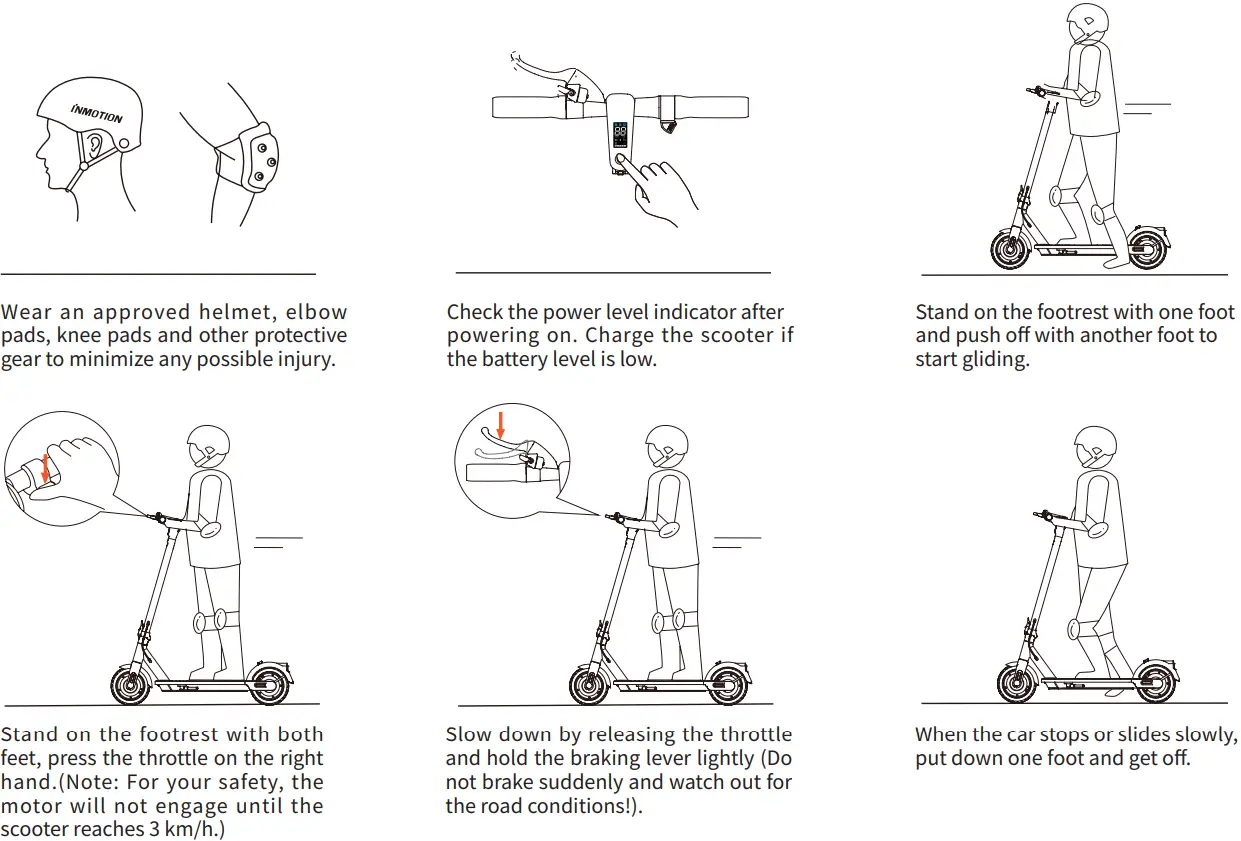 INMOTION

Wear an approved helmet, elbow pads, knee pads and other protective gear to minimize any possible injury.

Check the power level indicator after powering on. Charge the scooter if the battery level is low.

Stand on the footrest with one foot and push off with another foot to start gliding.

Stand on the footrest with both feet, press the throttle on the right hand.(Note: For your safety, the motor will not engage until the scooter reaches 3 km/h.)

Slow down by releasing the throttle and hold the braking lever lightly (Do not brake suddenly and watch out for the road conditions!).

When the car stops or slides slowly, put down one foot and get off.