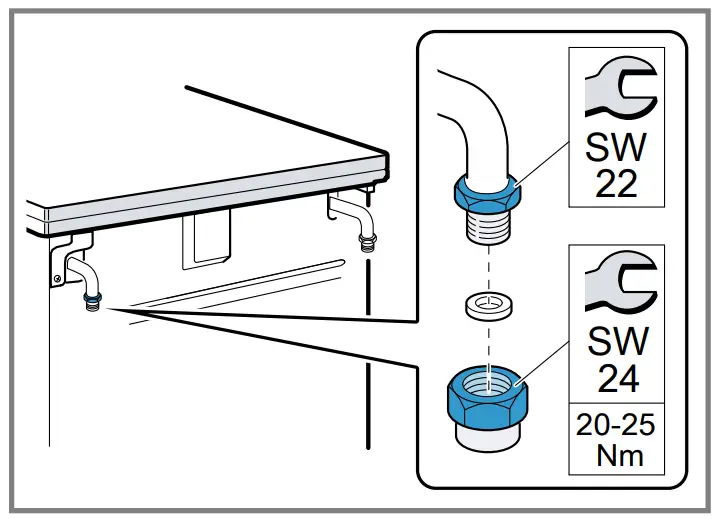 SW 22

SW 24

20-25 Nm