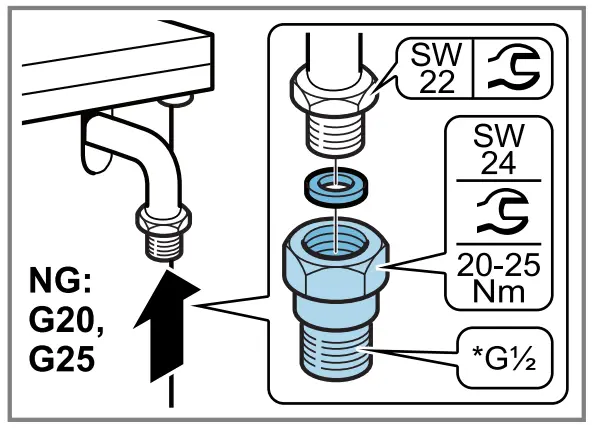 NG:
G20,
G25

SW 22

SW 24

20-25 Nm

*G½