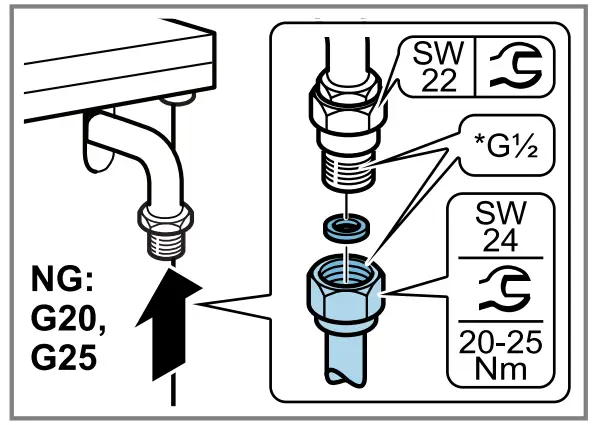 NG:
G20,
G25

SW
22

*G½

SW
24

20-25
Nm