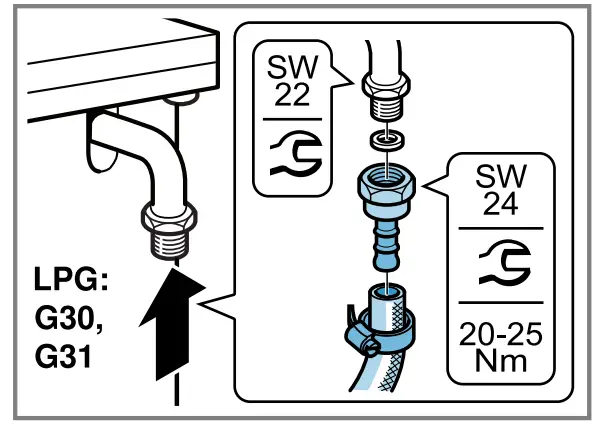 LPG:
G30,
G31

SW
22

SW
24

20-25
Nm