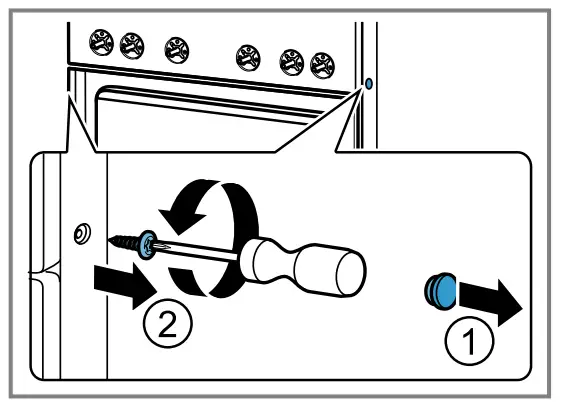 2

1