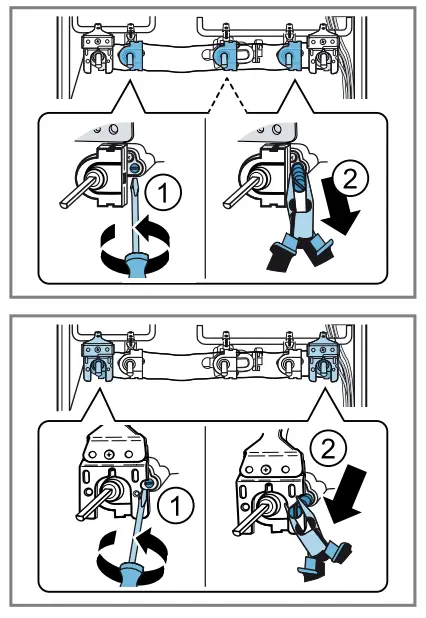 1
2
1
2