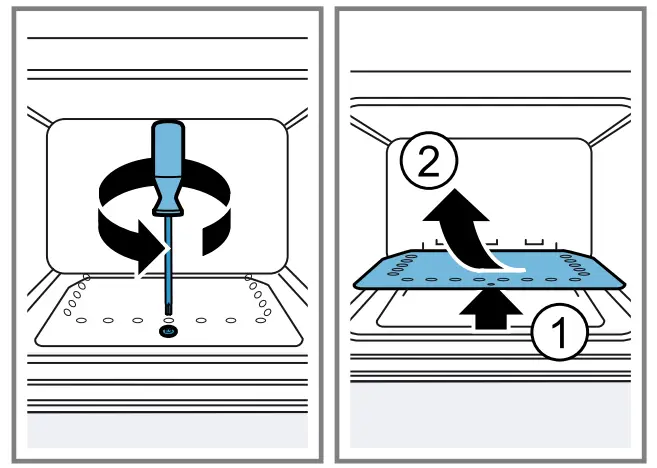 2
1