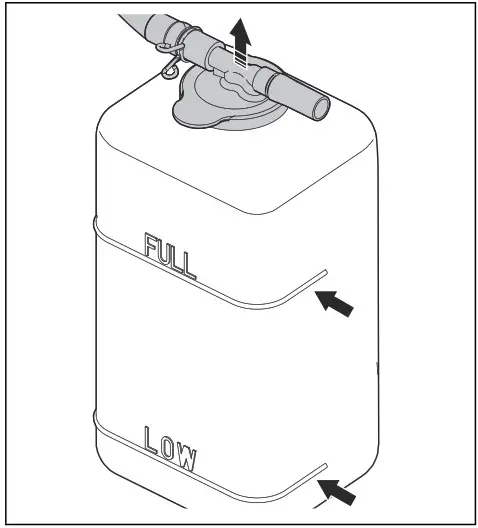 FULL

LOW