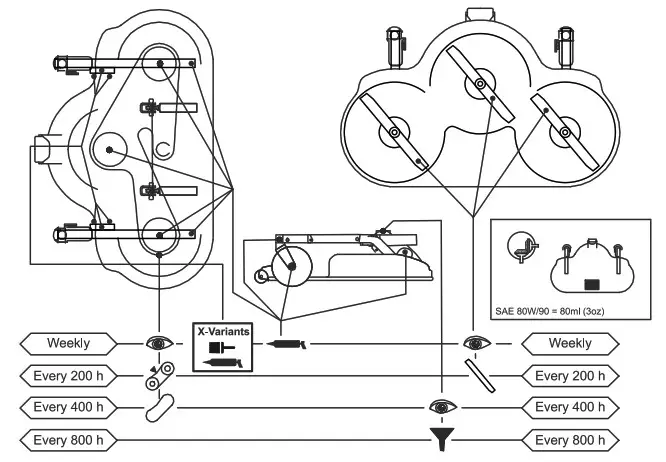 SAE 80W/90 = 80ml (3oz)

X-Variants

Weekly
Every 200 h
Every 400 h
Every 800 h

Weekly
Every 200 h
Every 400 h
Every 800 h